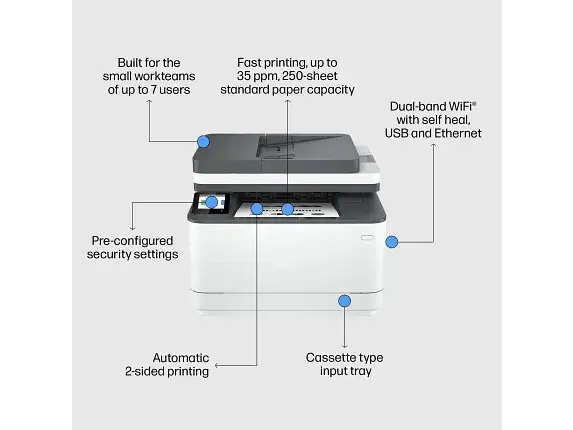 Built for the small workteams of up to 7 users

Fast printing, up to 35 ppm, 250-sheet standard paper capacity

Dual-band WiFi® with self heal, USB and Ethernet

Pre-configured security settings

Automatic 2-sided printing

Cassette type input tray